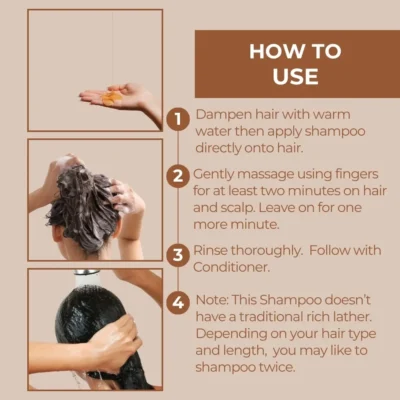 HOW TO USE

1 Dampen hair with warm water then apply shampoo directly onto hair.

2 Gently massage using fingers for at least two minutes on hair and scalp. Leave on for one more minute.

3 Rinse thoroughly. Follow with Conditioner.

4 Note: This Shampoo doesn't have a traditional rich lather. Depending on your hair type and length, you may like to shampoo twice.